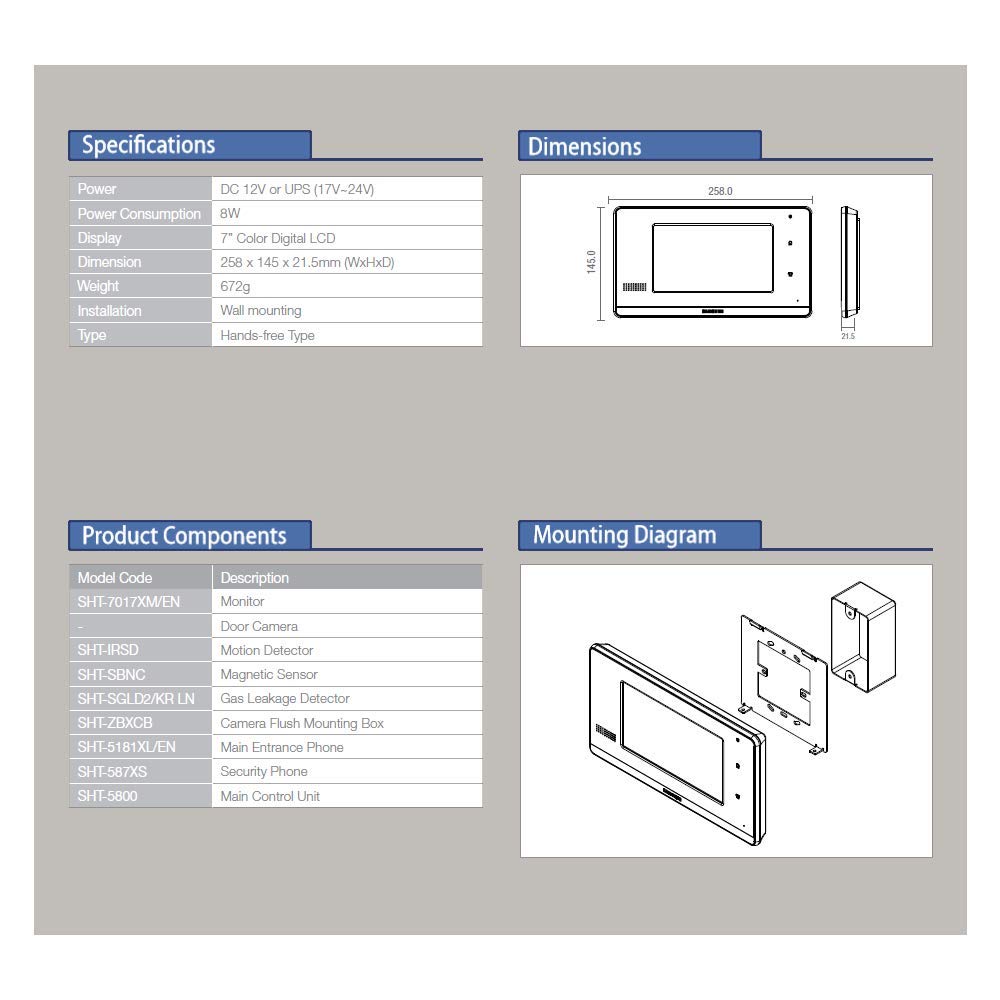 Specifications

| Power | DC 12V or UPS (17V~24V) |
|---|---|
| Power Consumption | 8W |
| Display | 7" Color Digital LCD |
| Dimension | 258 x 145 x 21.5mm (WxHxD) |
| Weight | 672g |
| Installation | Wall mounting |
| Type | Hands-free Type |

Dimensions

258.0

145.0

21.5

Product Components

| Model Code | Description |
|---|---|
| SHT-7017XM/EN | Monitor |
| - | Door Camera |
| SHT-IRSD | Motion Detector |
| SHT-SBNC | Magnetic Sensor |
| SHT-SGLD2/KR LN | Gas Leakage Detector |
| SHT-ZBXCB | Camera Flush Mounting Box |
| SHT-5181XL/EN | Main Entrance Phone |
| SHT-587XS | Security Phone |
| SHT-5800 | Main Control Unit |

Mounting Diagram